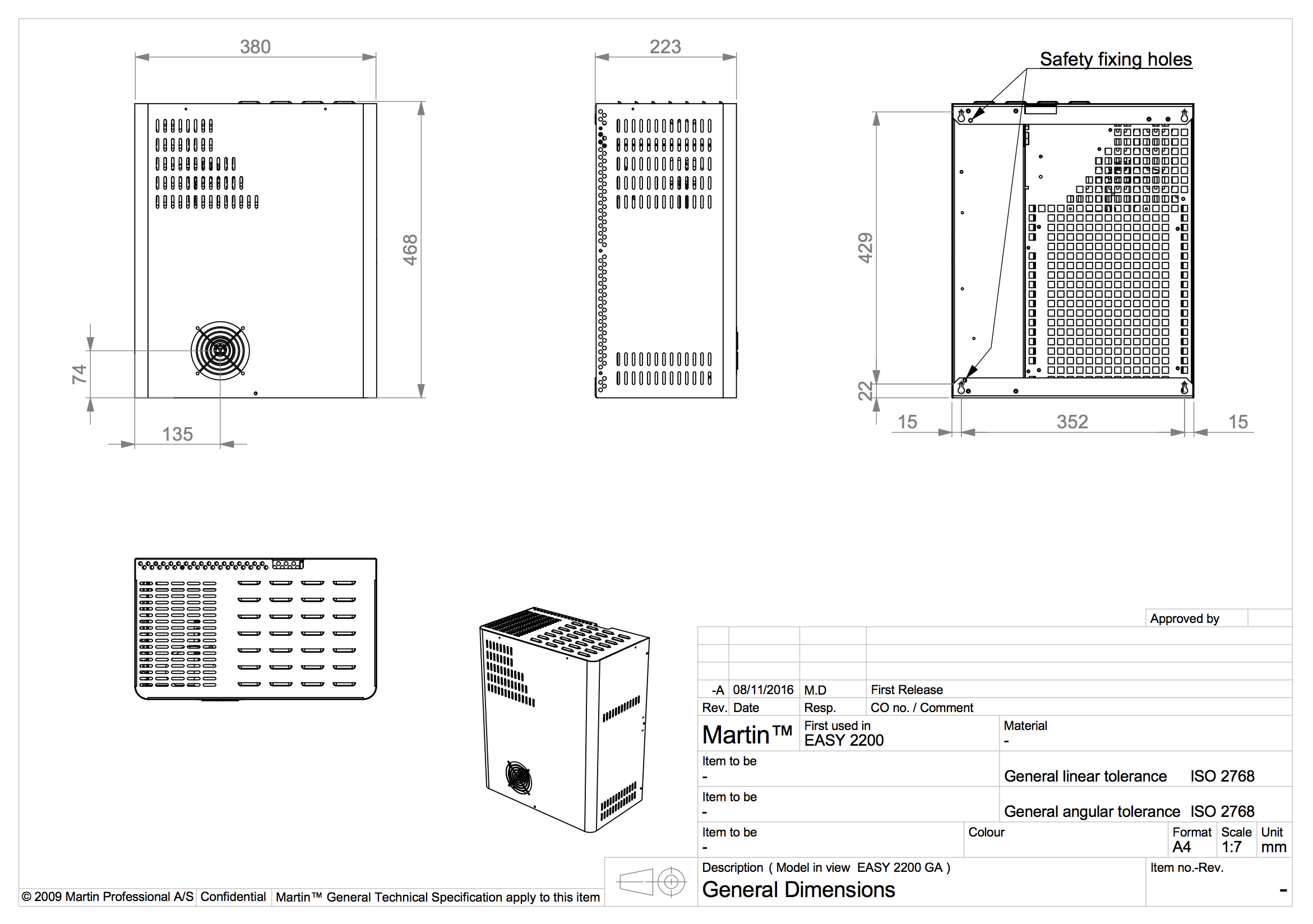 380

468

74

135

223

Safety fixing holes

429

22

15

352

15

Approved by

| -A | 08/11/2016 | M.D | First Release |
|---|---|---|---|
| Rev. | Date | Resp. | CO no. / Comment |

Martin™

First used in
EASY 2200

Material
-

Item to be
-

General linear tolerance ISO 2768

Item to be
-

General angular tolerance ISO 2768

Item to be
-

Colour

Format
A4

Scale
1:7

Unit
mm

Description ( Model in view EASY 2200 GA )
General Dimensions

Item no.-Rev.
-

© 2009 Martin Professional A/S Confidential Martin™ General Technical Specification apply to this item