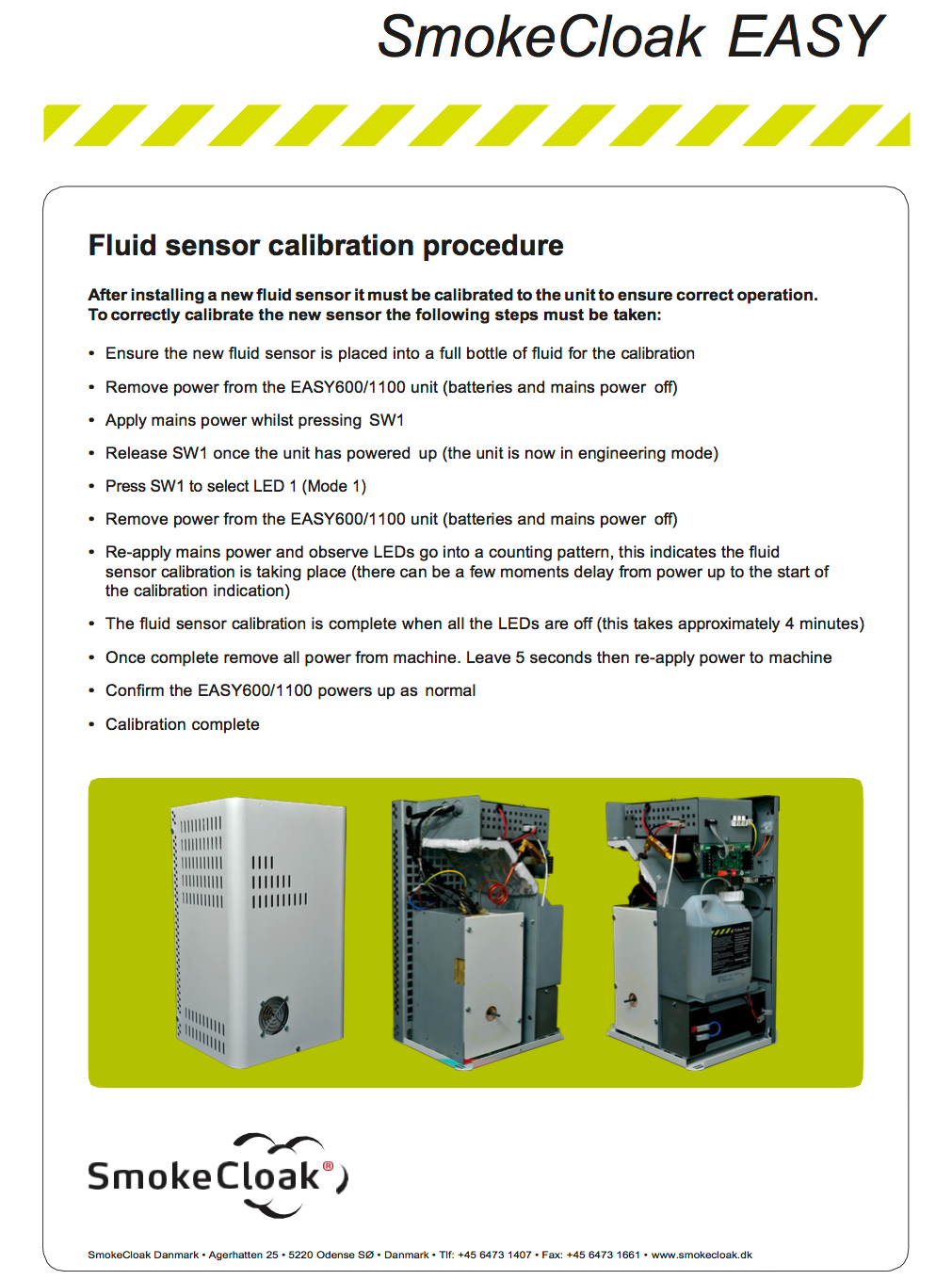 SmokeCloak EASY

Fluid sensor calibration procedure

After installing a new fluid sensor it must be calibrated to the unit to ensure correct operation. To correctly calibrate the new sensor the following steps must be taken:

• Ensure the new fluid sensor is placed into a full bottle of fluid for the calibration

• Remove power from the EASY600/1100 unit (batteries and mains power off)

• Apply mains power whilst pressing SW1

• Release SW1 once the unit has powered up (the unit is now in engineering mode)

• Press SW1 to select LED 1 (Mode 1)

• Remove power from the EASY600/1100 unit (batteries and mains power off)

• Re-apply mains power and observe LEDs go into a counting pattern, this indicates the fluid sensor calibration is taking place (there can be a few moments delay from power up to the start of the calibration indication)

• The fluid sensor calibration is complete when all the LEDs are off (this takes approximately 4 minutes)

• Once complete remove all power from machine. Leave 5 seconds then re-apply power to machine

• Confirm the EASY600/1100 powers up as normal

• Calibration complete

SmokeCloak®

SmokeCloak Danmark • Agerhatten 25 • 5220 Odense SØ • Danmark • Tlf: +45 6473 1407 • Fax: +45 6473 1661 • www.smokecloak.dk